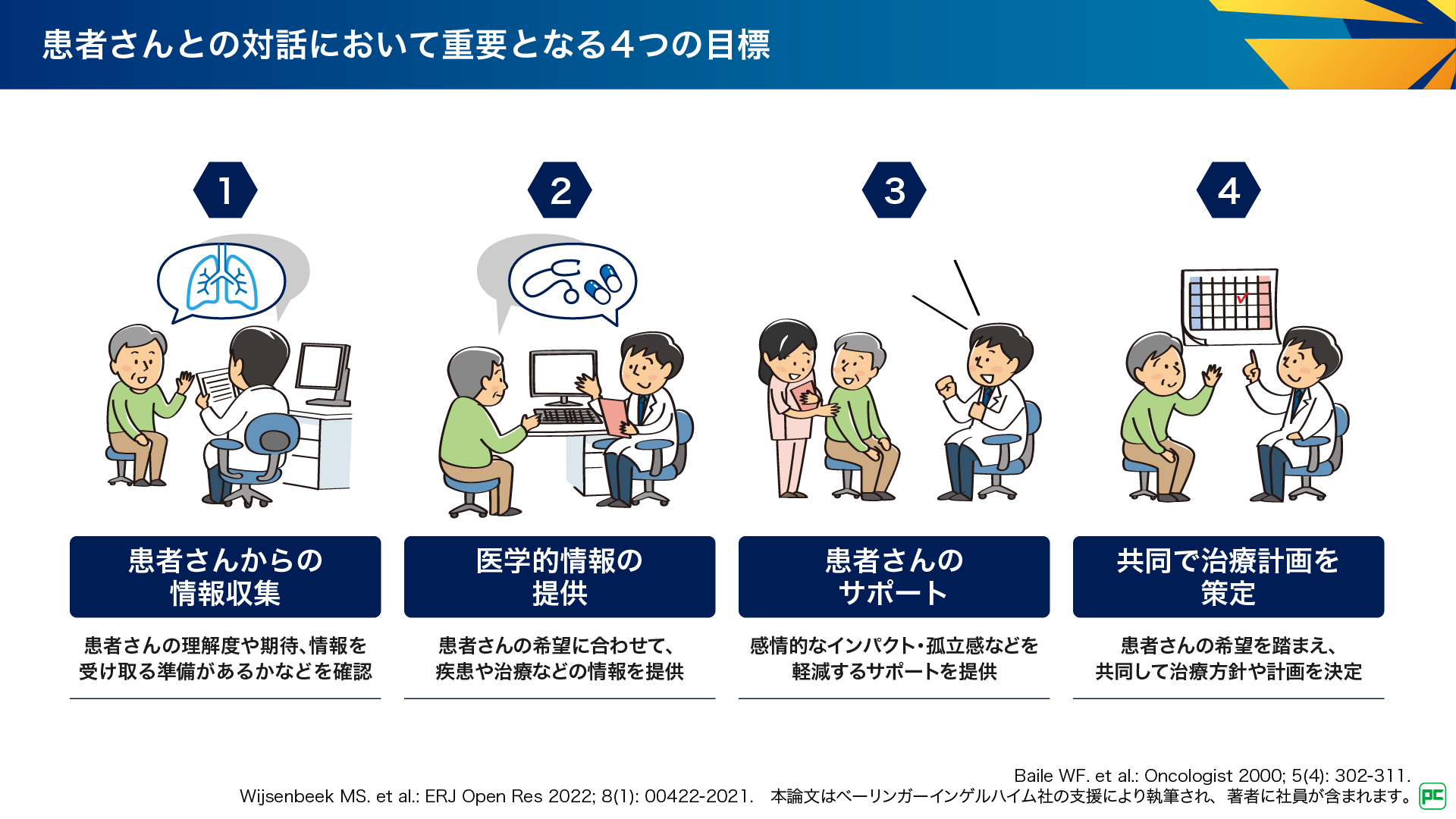 患者さんとの対話において重要となる4つの目標

1

患者さんからの情報収集

患者さんの理解度や期待、情報を受け取る準備があるかなどを確認

2

医学的情報の提供

患者さんの希望に合わせて、疾患や治療などの情報を提供

3

患者さんのサポート

感情的なインパクト・孤立感などを軽減するサポートを提供

4

共同で治療計画を策定

患者さんの希望を踏まえ、共同して治療方針や計画を決定

Baile WF. et al.: Oncologist 2000; 5(4): 302-311.
Wijsenbeek MS. et al.: ERJ Open Res 2022; 8(1): 00422-2021. 本論文はベーリンガーインゲルハイム社の支援により執筆され、著者に社員が含まれます。

PC